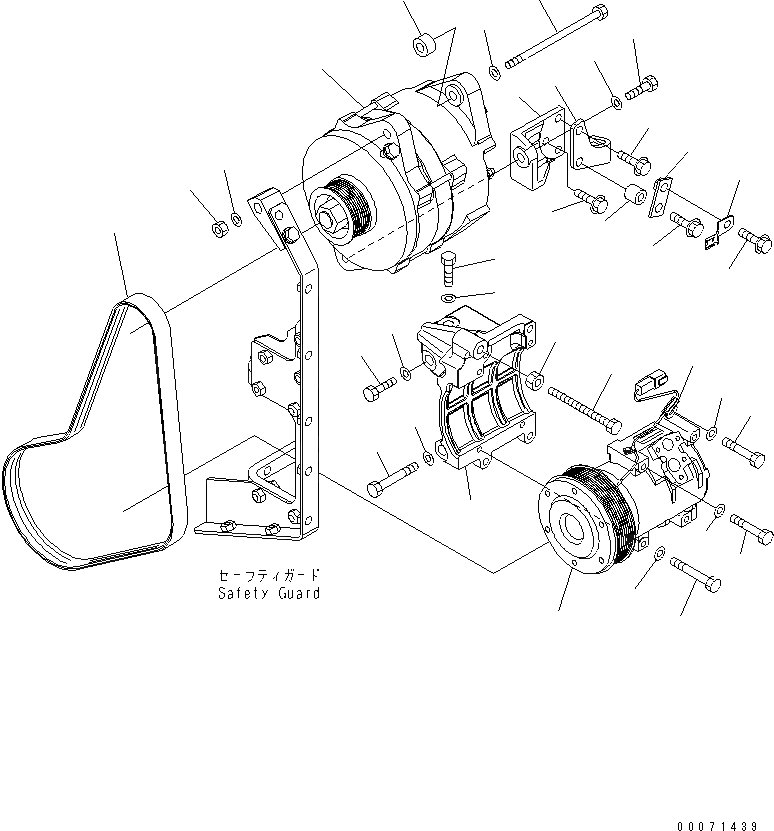 セーフティガード
Safety Guard

00071439