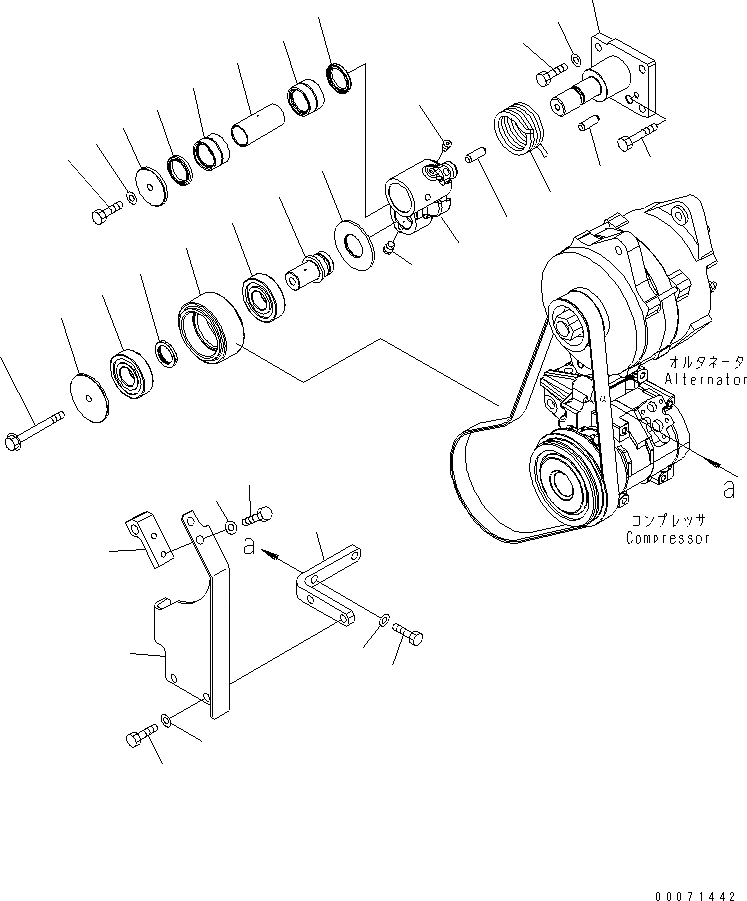 オルタネータ
Alternator

a

コンプレッサ
Compressor

a

00071442