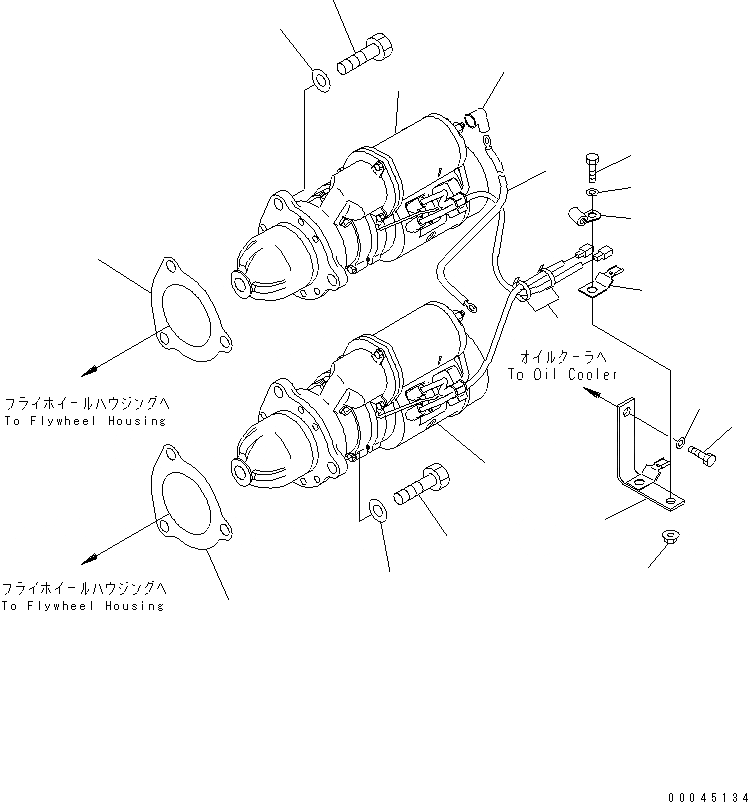 オイルクーラへ
To Oil Cooler

フライホイールハウジングへ
To Flywheel Housing

フライホイールハウジングへ
To Flywheel Housing

00045134