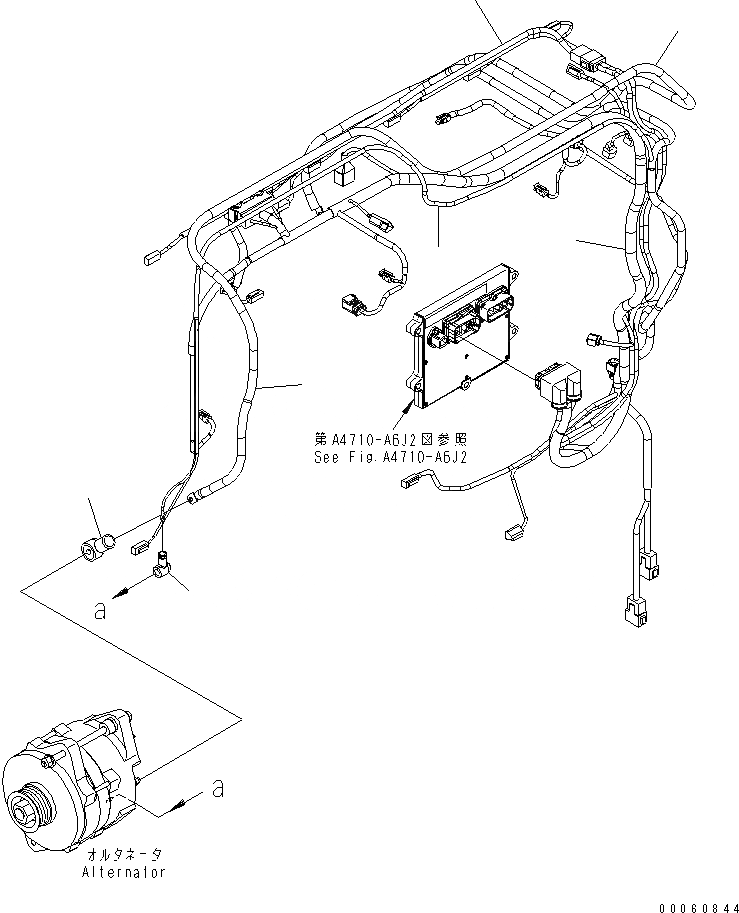 第A4710-A6J2図参照
See Fig.A4710-A6J2

a

a

オルタネータ
Alternator

00060844