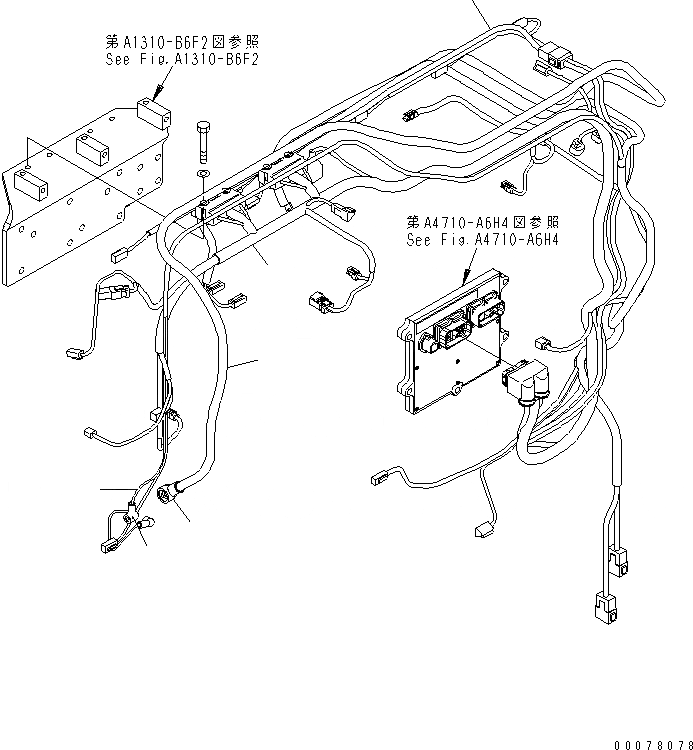 第A1310-B6F2図参照
See Fig.A1310-B6F2

第A4710-A6H4図参照
See Fig.A4710-A6H4

00078078