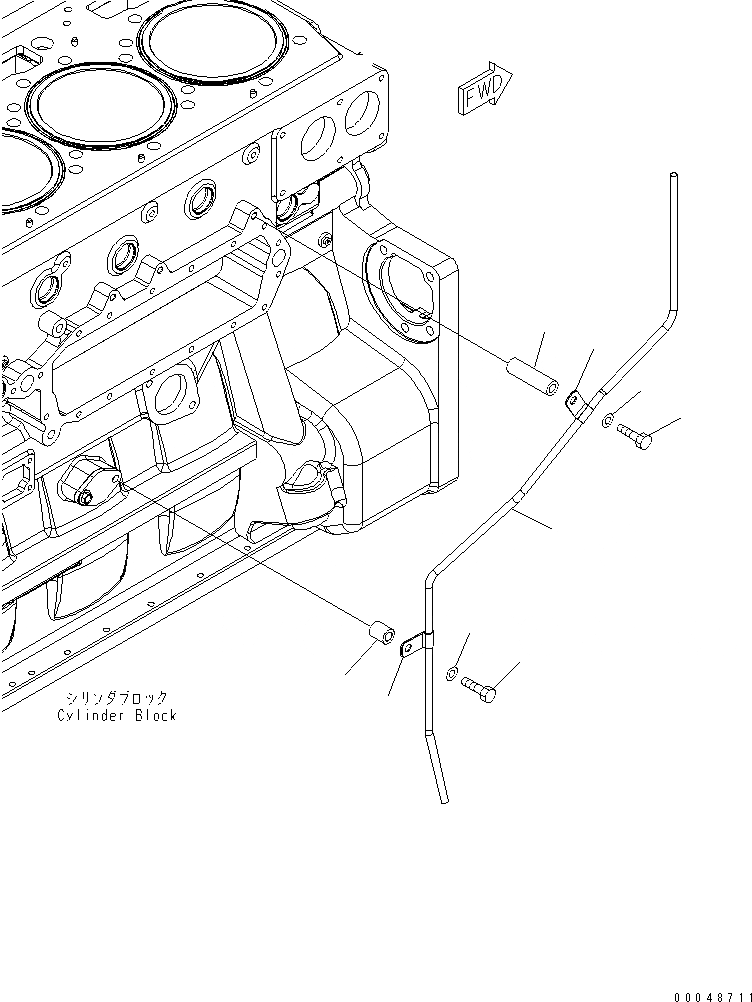 FWD

シリンダブロック
Cylinder Block

00048711