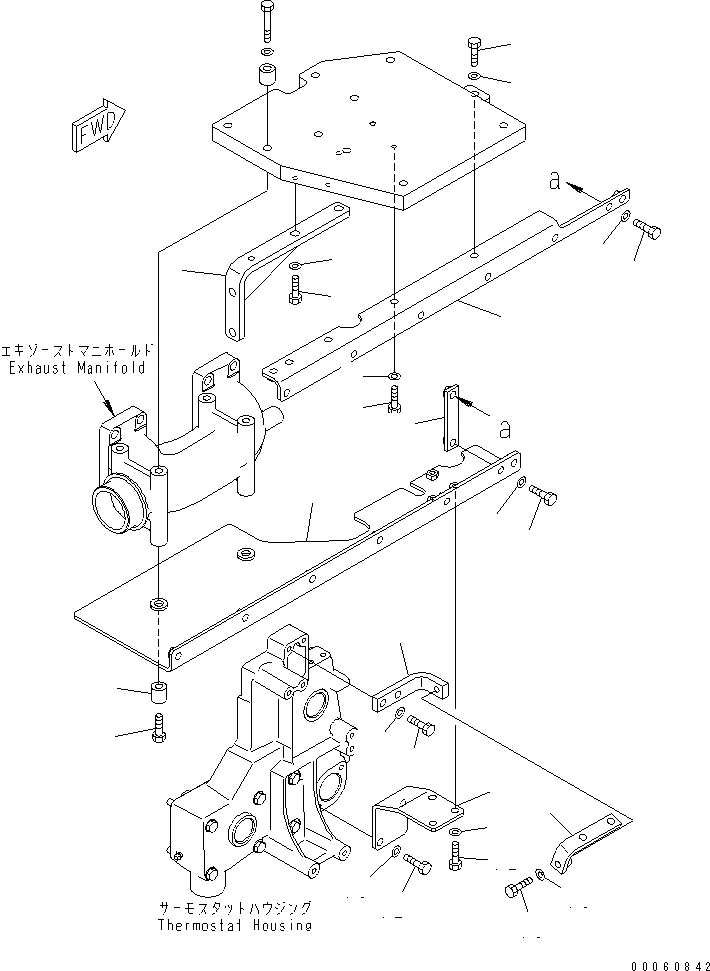 FWD

a

エキゾーストマニホールド
Exhaust Manifold

a

サーモスタットハウジング
Thermostat Housing

00060842