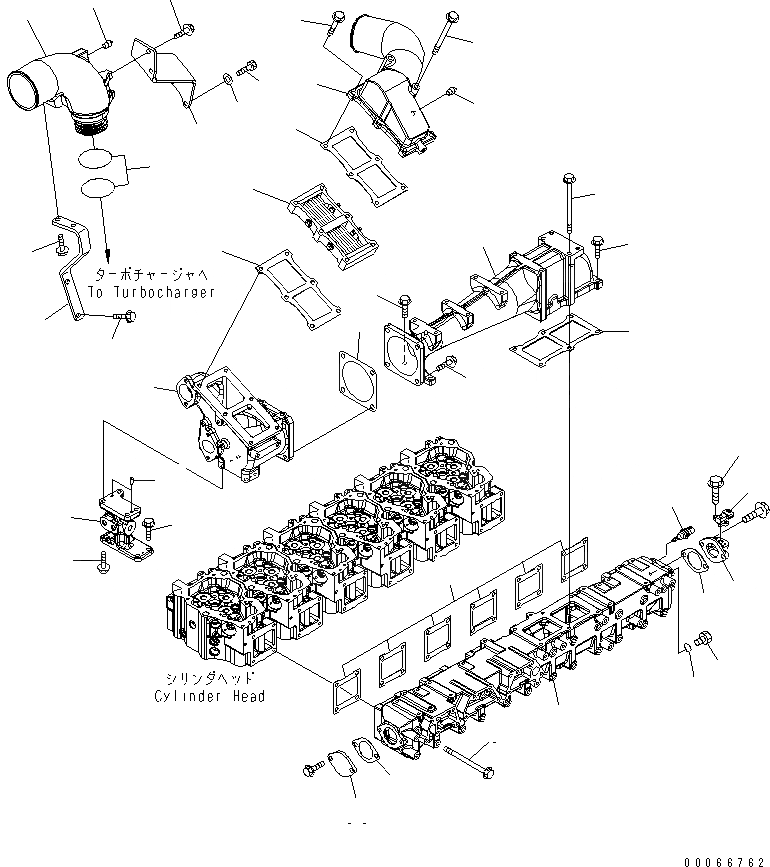 ターボチャージャへ
To Turbocharger

シリンダヘッド
Cylinder Head

00066762