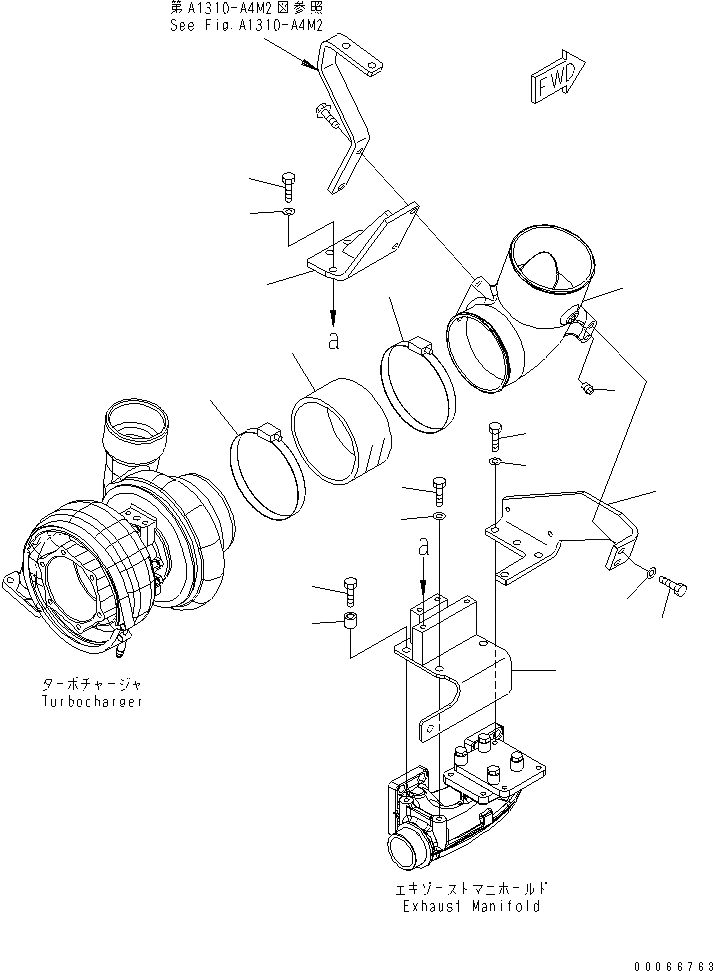 第A1310-A4M2図参照
See Fig.A1310-A4M2

FWD

a

a

ターボチャージャ
Turbocharger

エキゾーストマニホールド
Exhaust Manifold

00066763