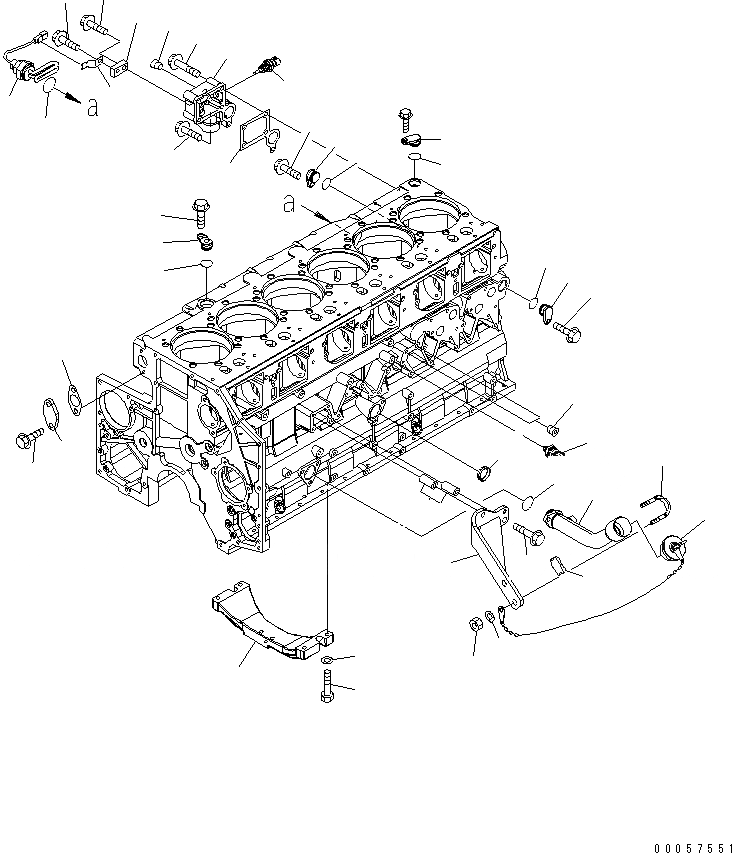 a

a

00057551