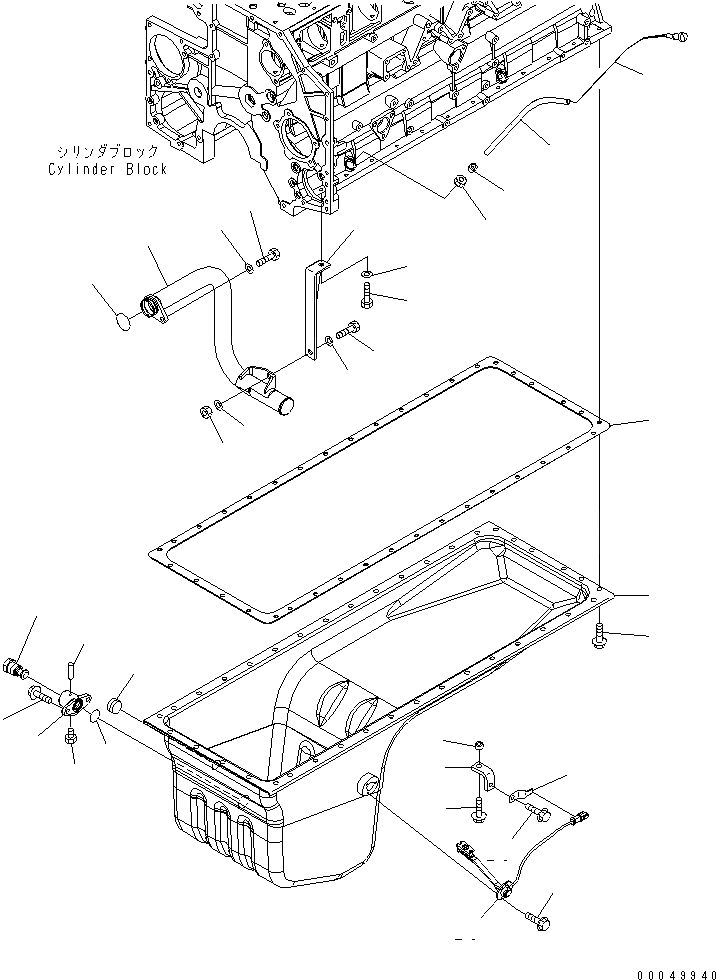 シリンダブロック
Cylinder Block

00049940