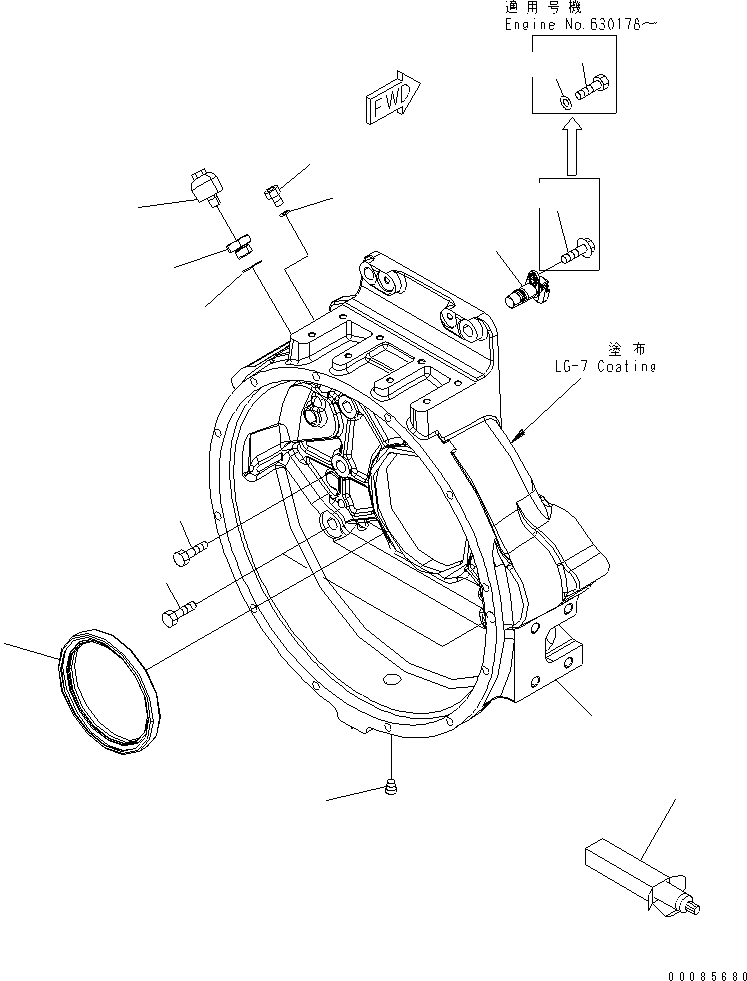 適用号機
Engine No.630178～

FWD

塗布
LG-7 Coating

00085680