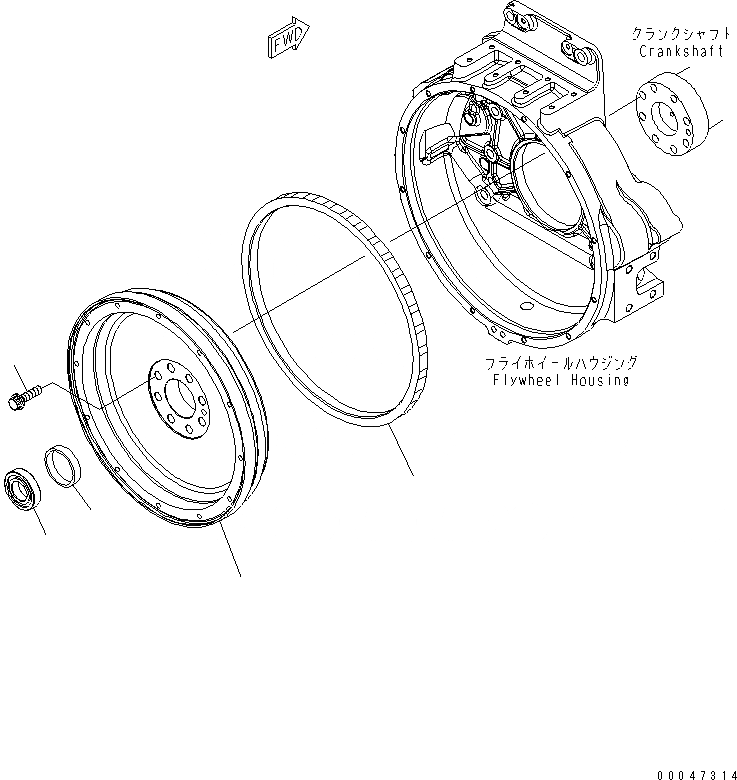 FWD

クランクシャフト
Crankshaft

フライホイールハウジング
Flywheel Housing

00047314