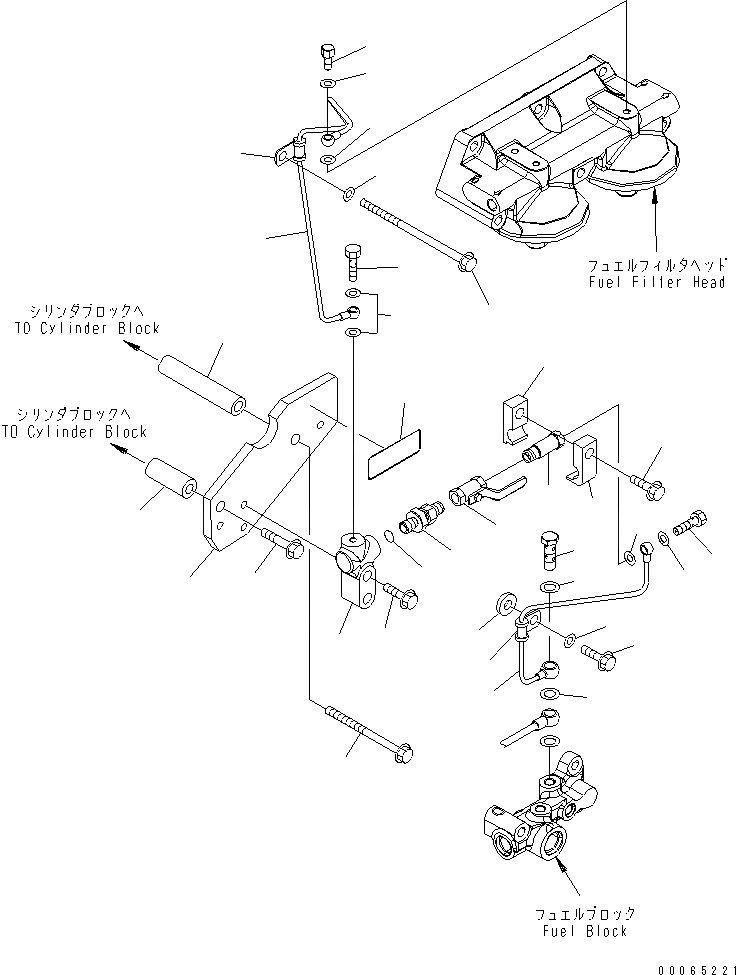 フュエルフィルタヘッド
Fuel Filter Head

シリンダブロックへ
TO Cylinder Block

シリンダブロックへ
TO Cylinder Block

フュエルブロック
Fuel Block

00065221