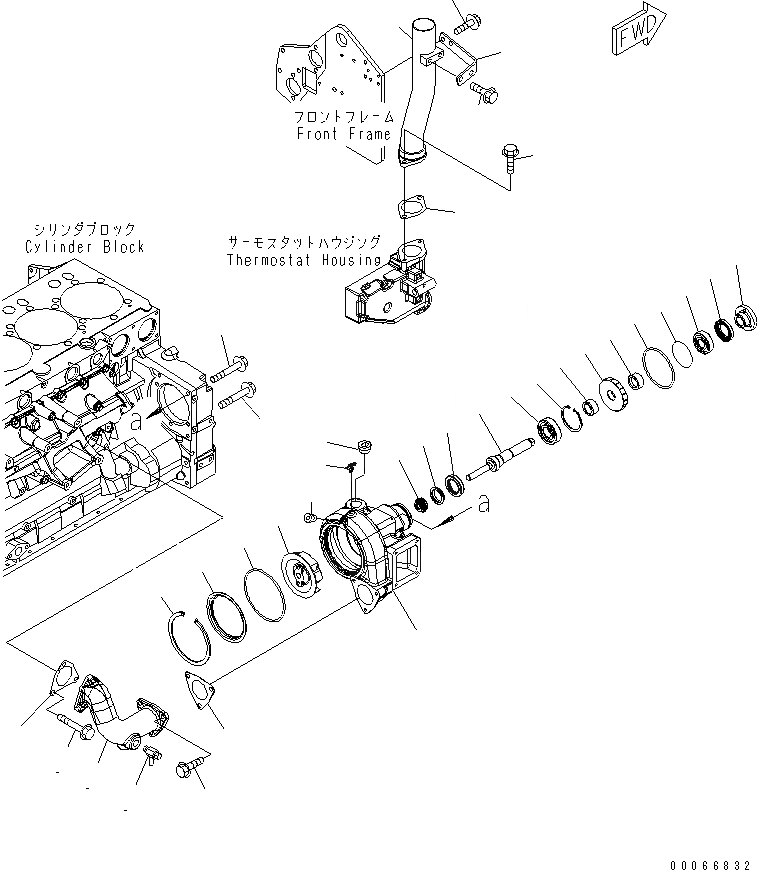 FWD

フロントフレーム
Front Frame

シリンダブロック
Cylinder Block

サーモスタットハウジング
Thermostat Housing

a

a

00066832