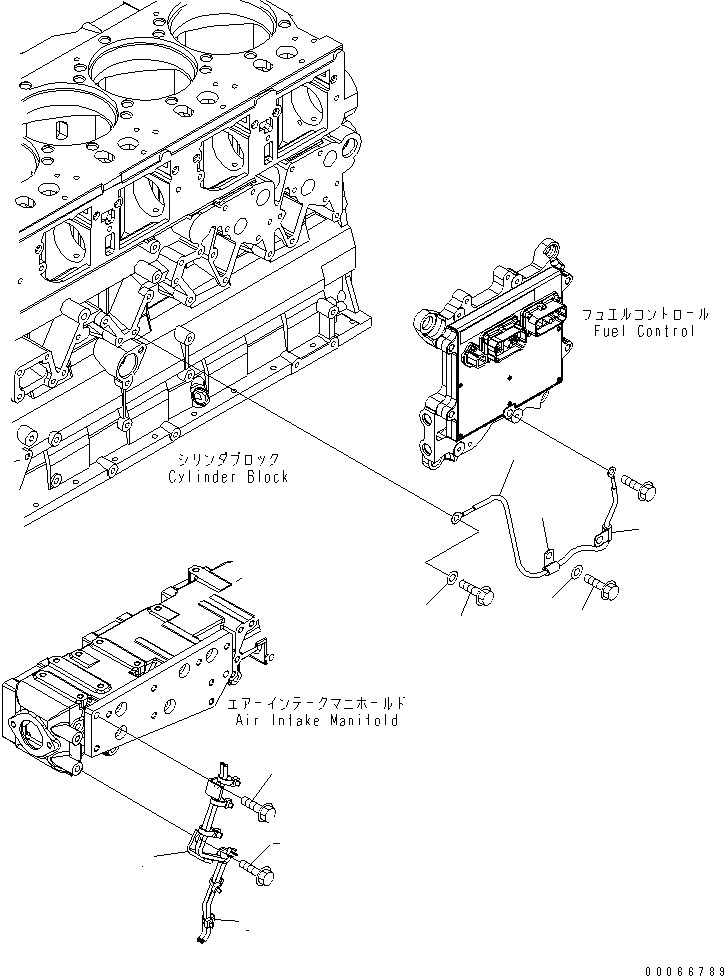 フュエルコントロール
Fuel Control

シリンダブロック
Cylinder Block

エアーインテークマニホールド
Air Intake Manifold

00066789