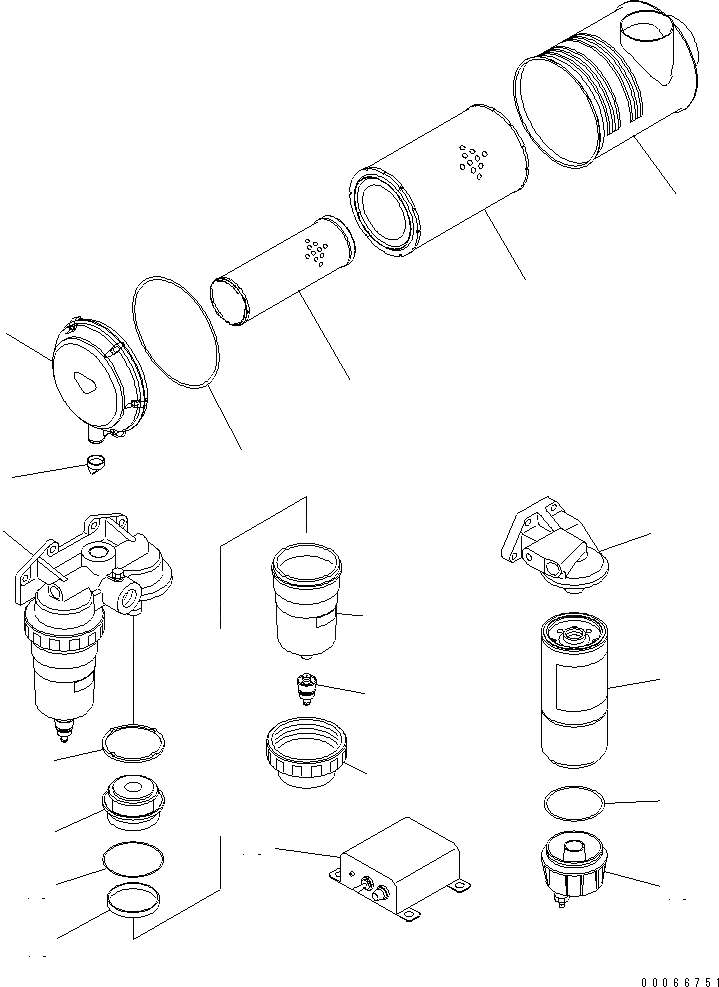 00066751