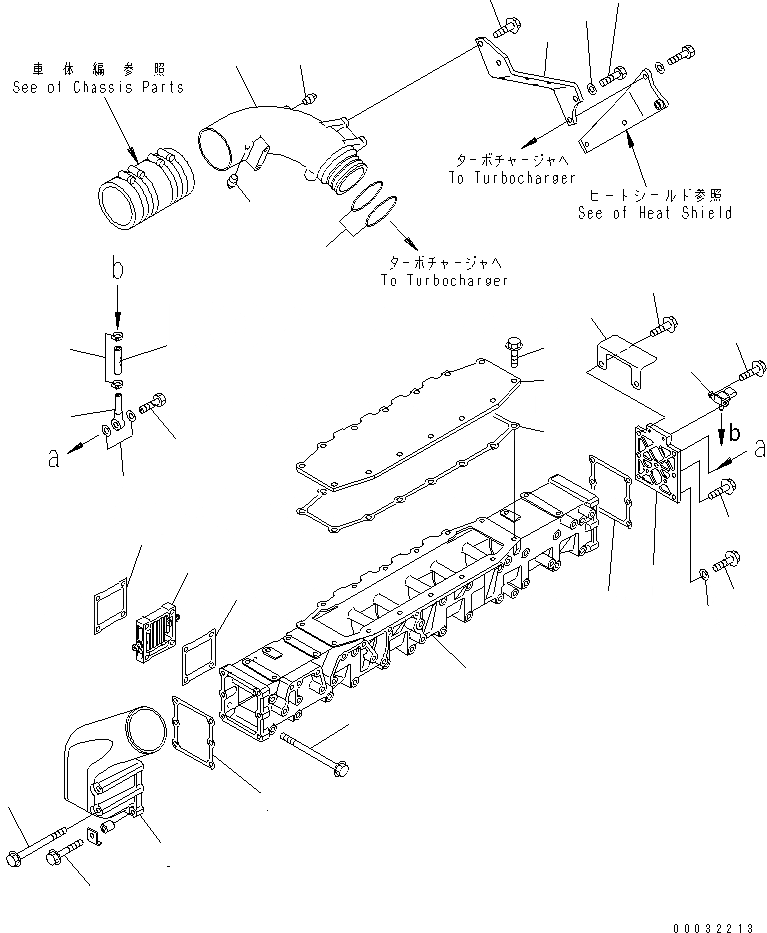 車体編参照
See of Chassis Parts

ターボチャージャへ
To Turbocharger

ヒートシールド参照
See of Heat Shield

ターボチャージャへ
To Turbocharger

b

a

b

a

00032213