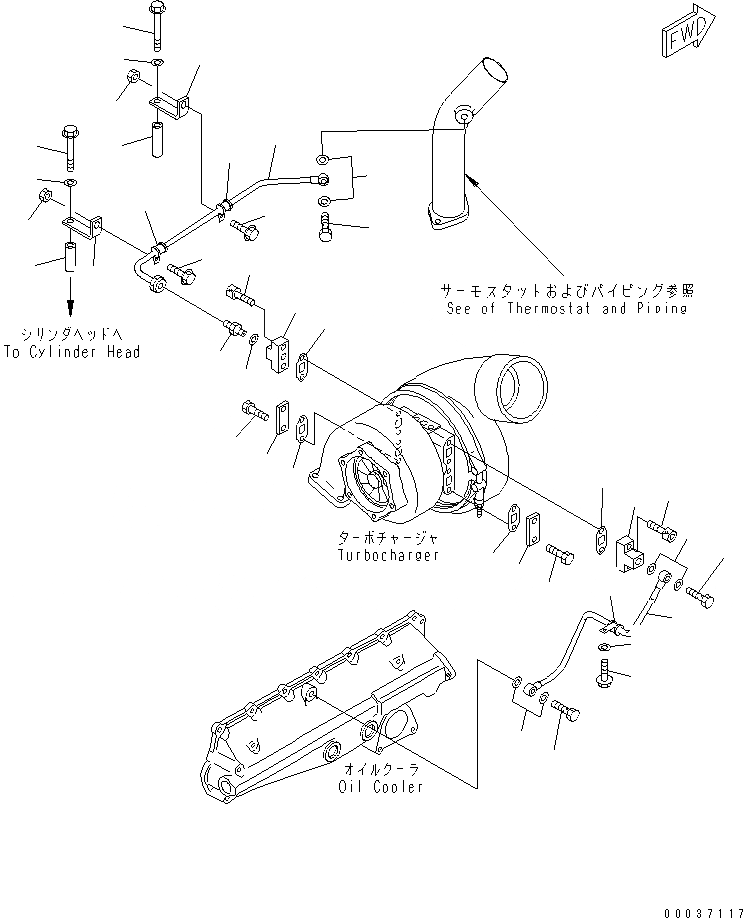 FWD

サーモスタットおよびパイピング参照
See of Thermostat and Piping

シリンダヘッドへ
To Cylinder Head

ターボチャージャ
Turbocharger

オイルクーラ
Oil Cooler

00037117