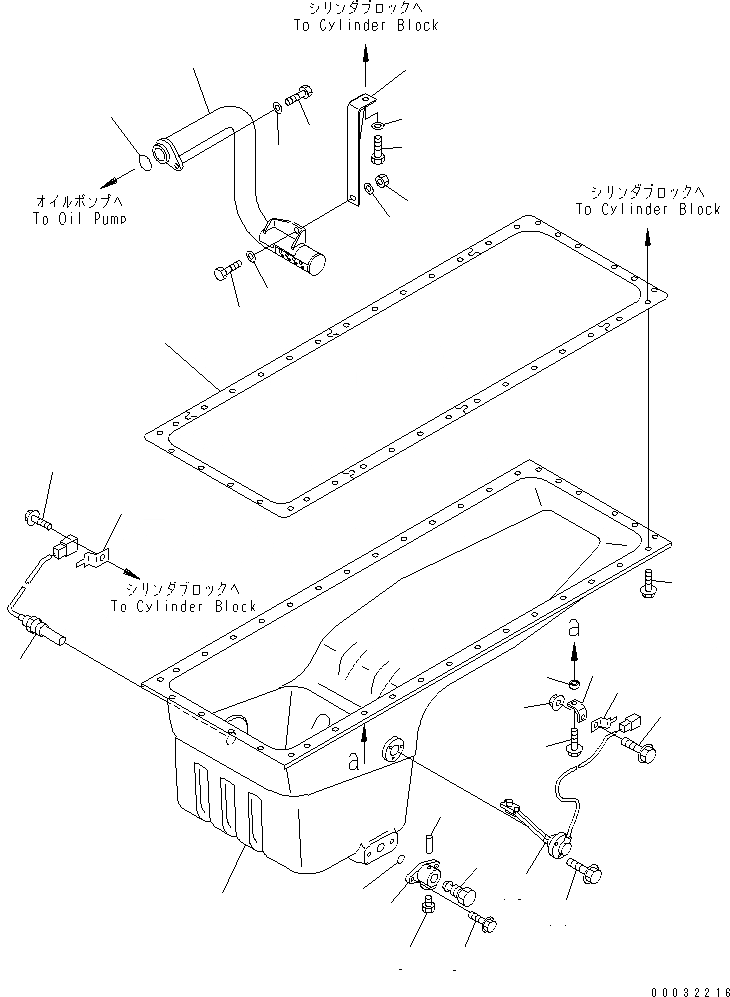 シリンダブロックへ
To Cylinder Block

オイルポンプへ
To Oil Pump

シリンダブロックへ
To Cylinder Block

シリンダブロックへ
To Cylinder Block

a

a

00032216