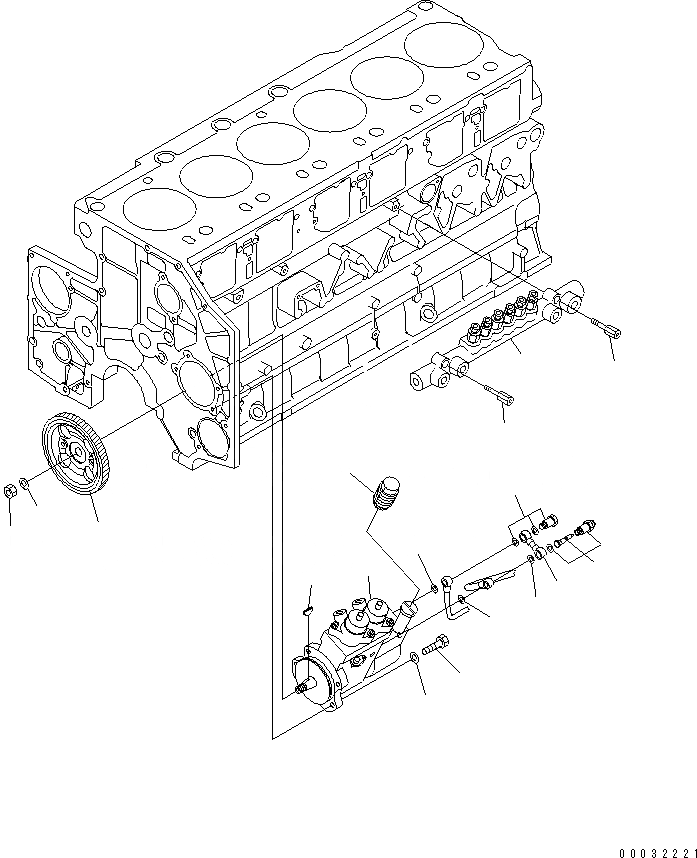 00032221