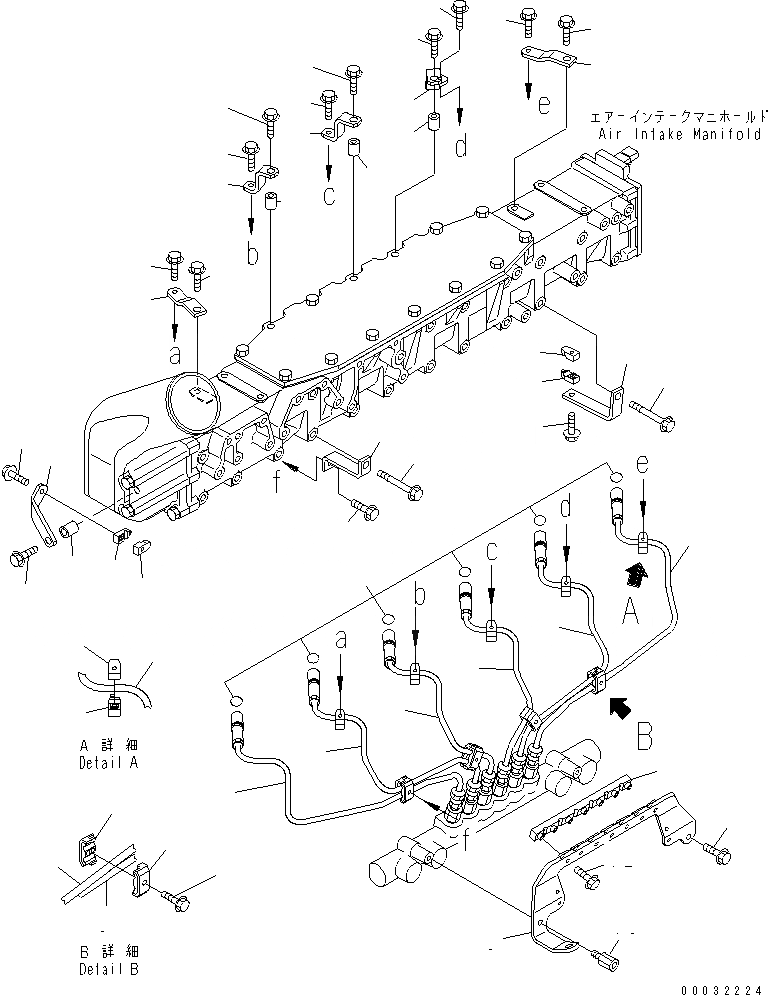 エアーインテークマニホールド
Air Intake Manifold

e
d
c
b
a
f
e
d
c
b
a
A
B
f

A 詳細
Detail A

B 詳細
Detail B

00032224