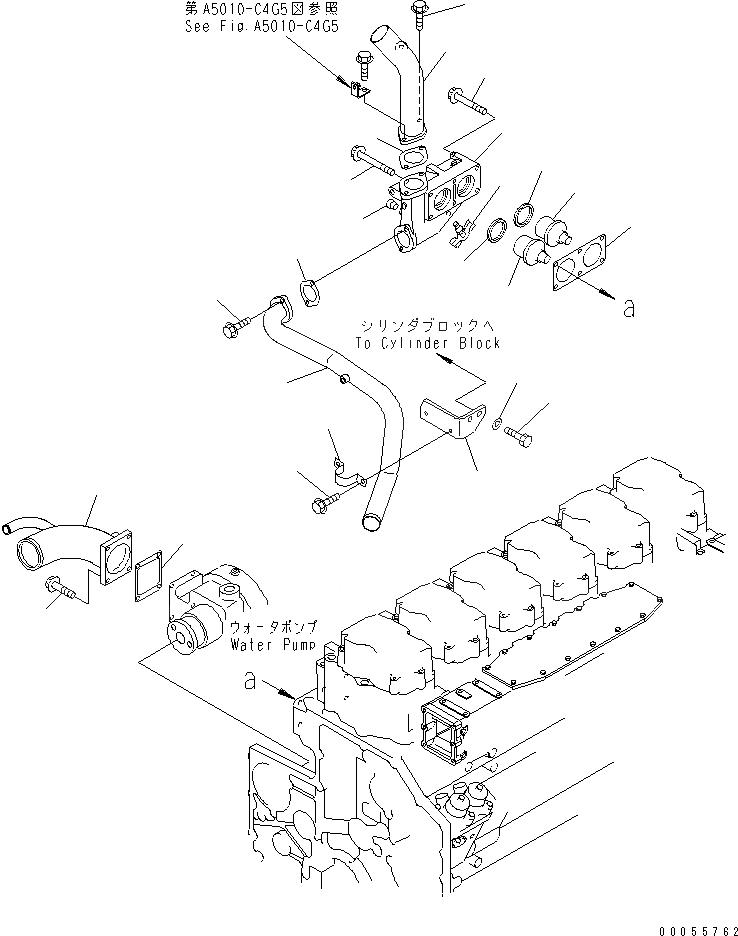 第A5010-C4G5図参照
See Fig.A5010-C4G5

a

シリンダブロックへ
To Cylinder Block

ウォータポンプ
Water Pump

a

00055762