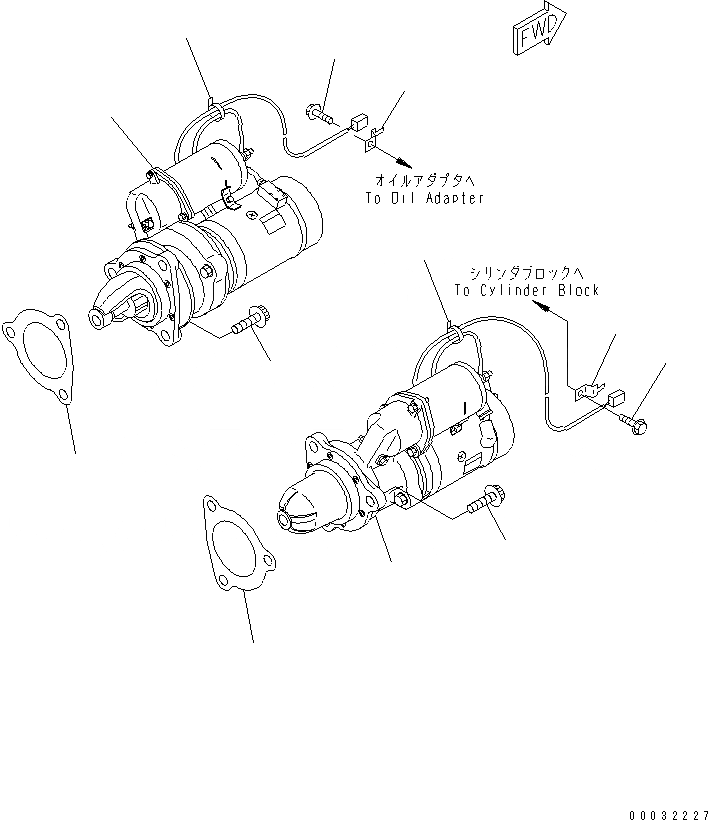 FWD

オイルアダプタへ
To Oil Adapter

シリンダブロックへ
To Cylinder Block

00032227