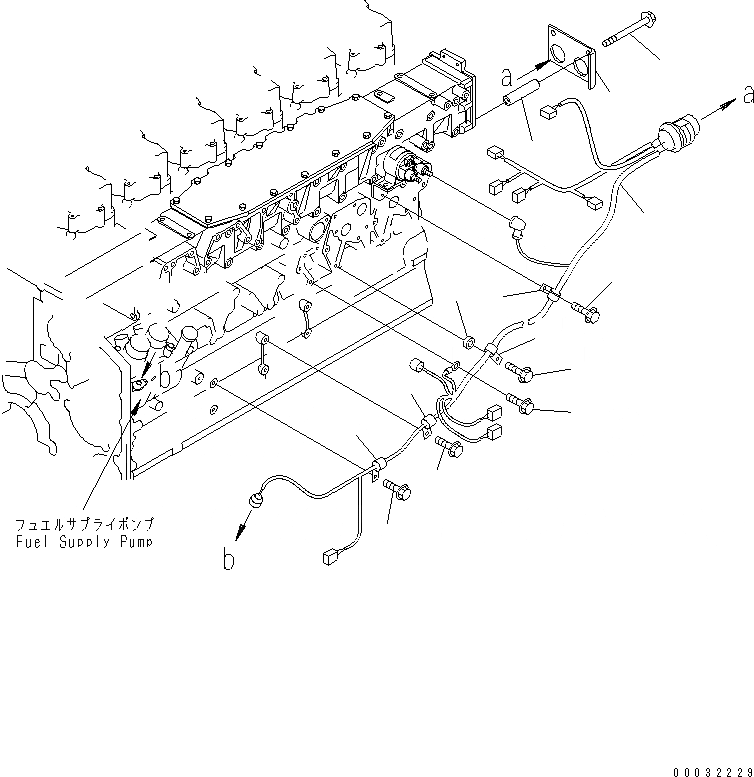 a
a
b
フュエルサプライポンプ
Fuel Supply Pump
b
00032229