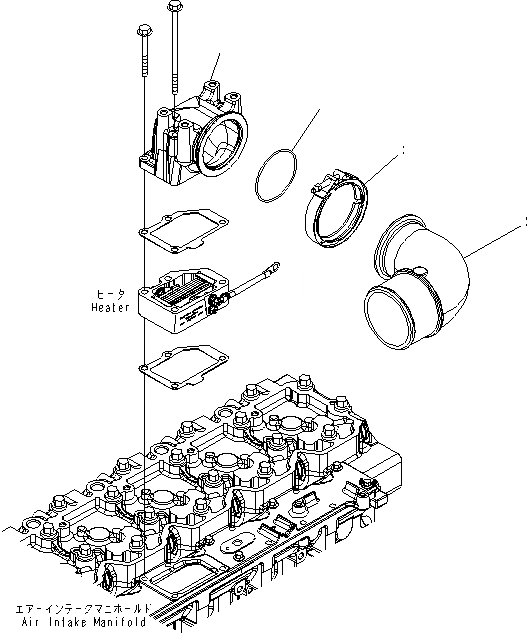 ヒータ
Heater

エアーインテークマニホールド
Air Intake Manifold