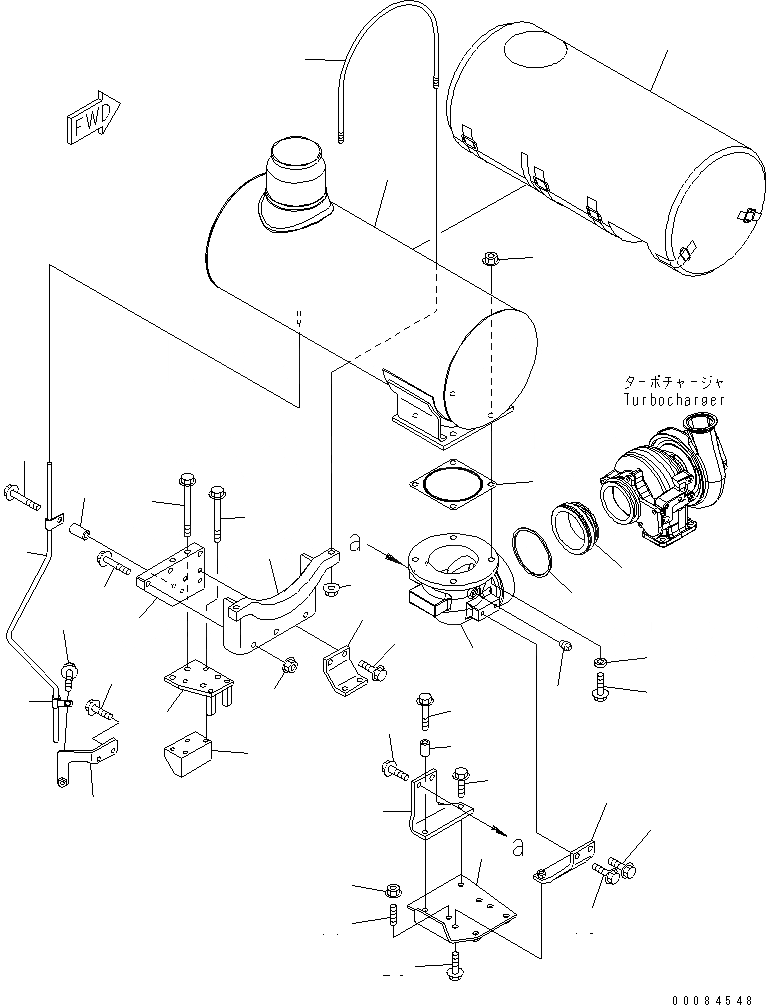 FWD

ターボチャージャ
Turbocharger

a

a

00084548