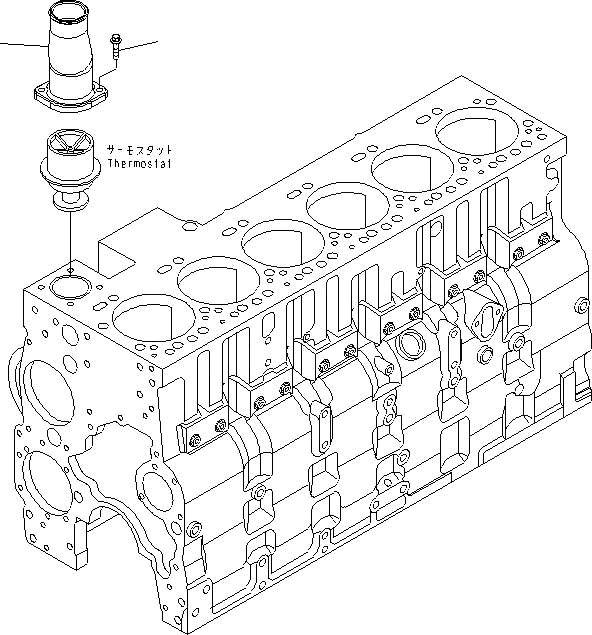 サーモスタット
Thermostat