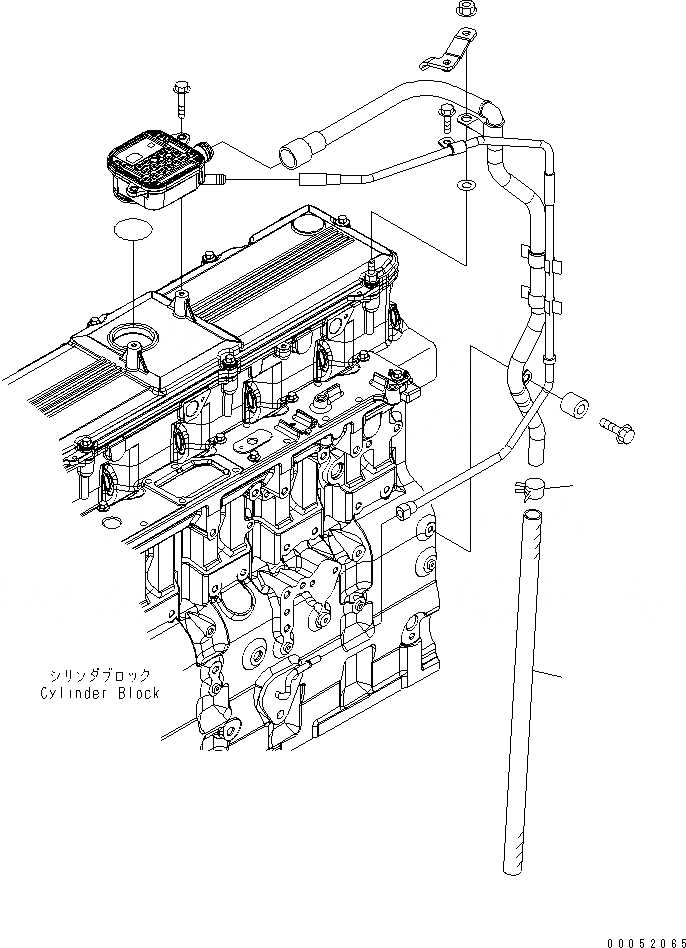 シリンダブロック
Cylinder Block

00052065