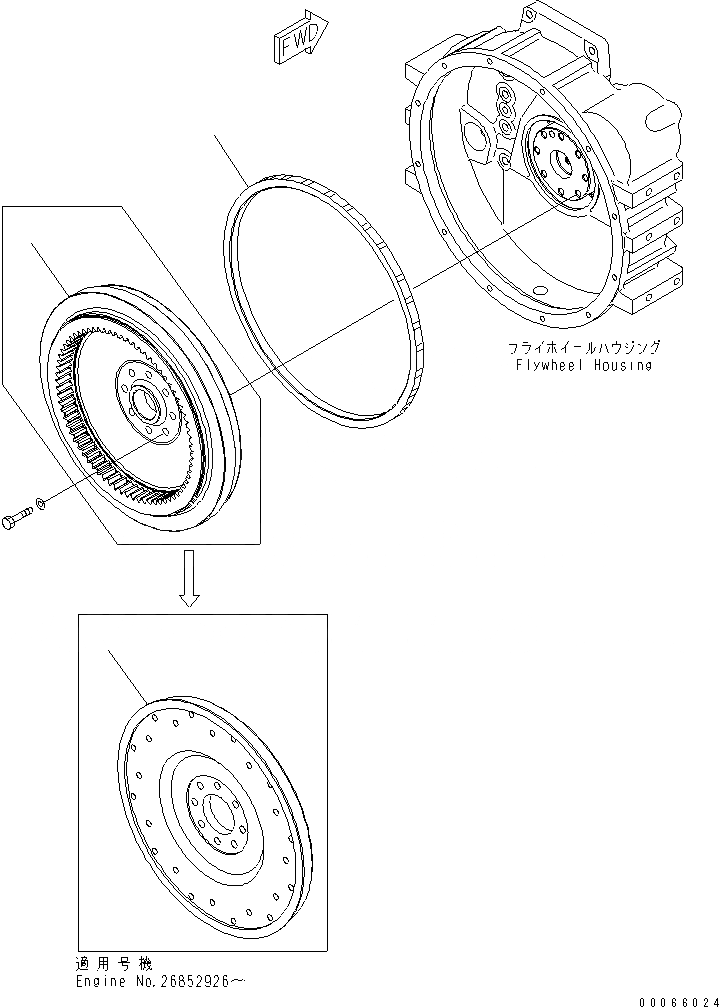 FWD

フライホイールハウジング
Flywheel Housing

適用号機
Engine No.26852926~

00066024