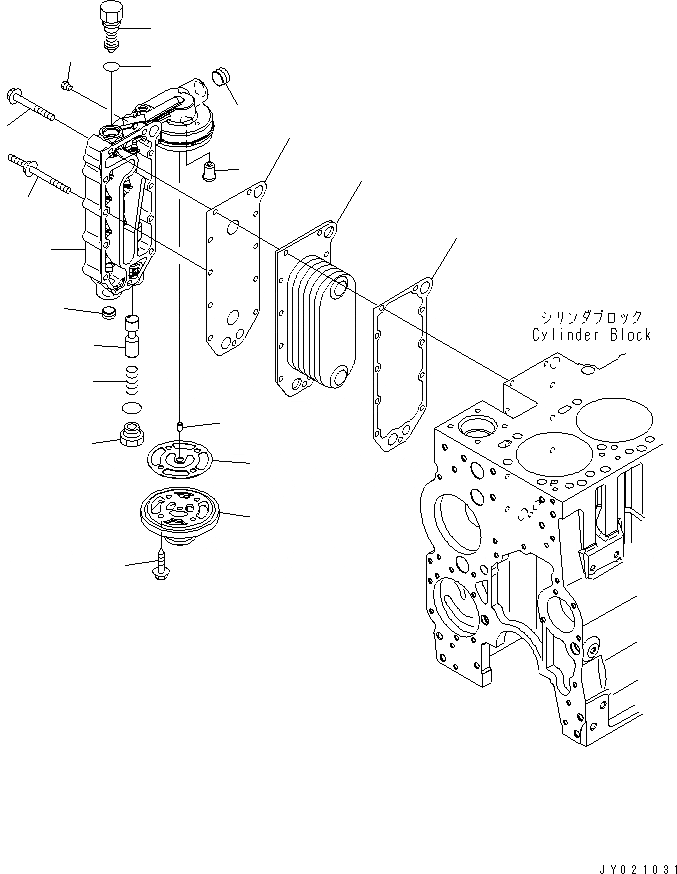 シリンダブロック
Cylinder Block

JY021031