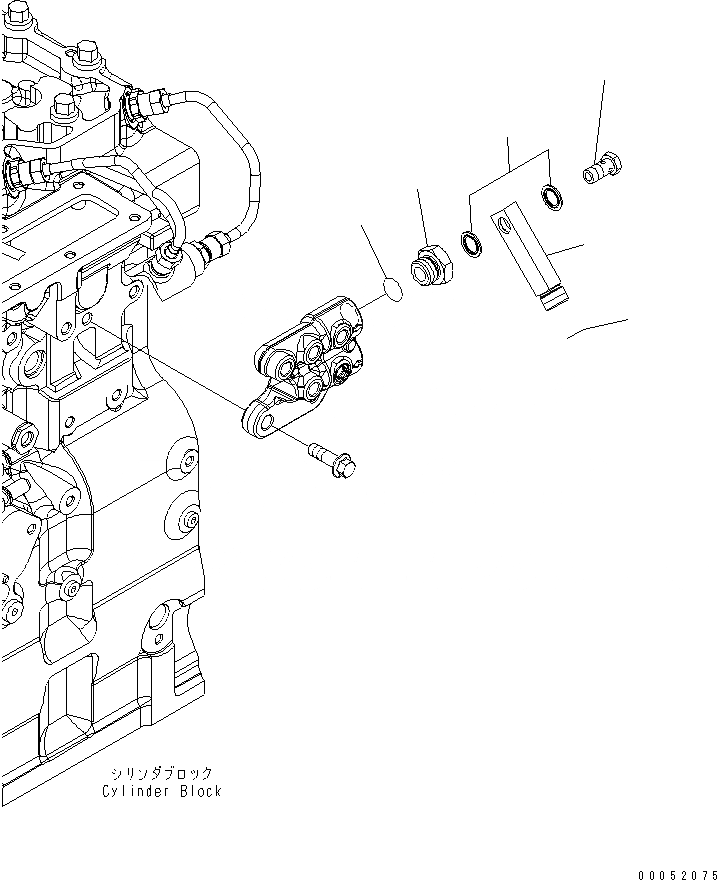 シリンダブロック
Cylinder Block

00052075