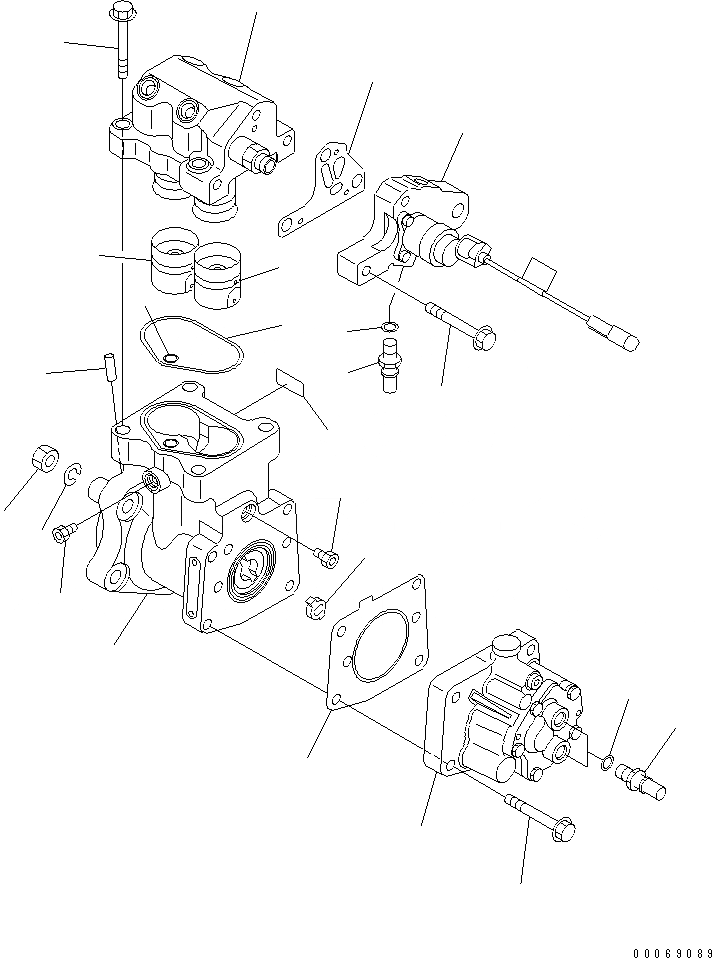 00069089