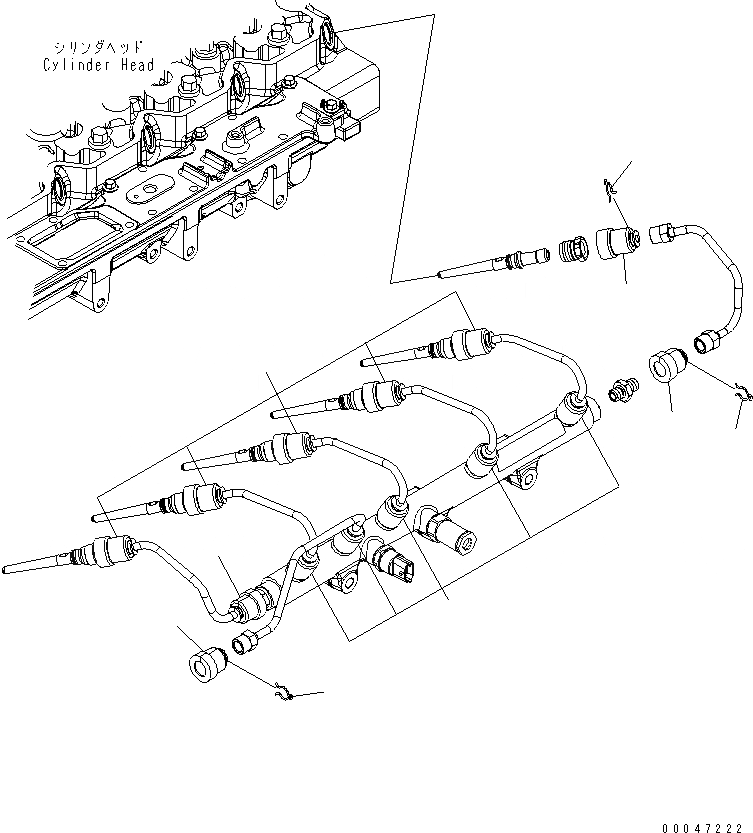 シリンダヘッド
Cylinder Head

00047222