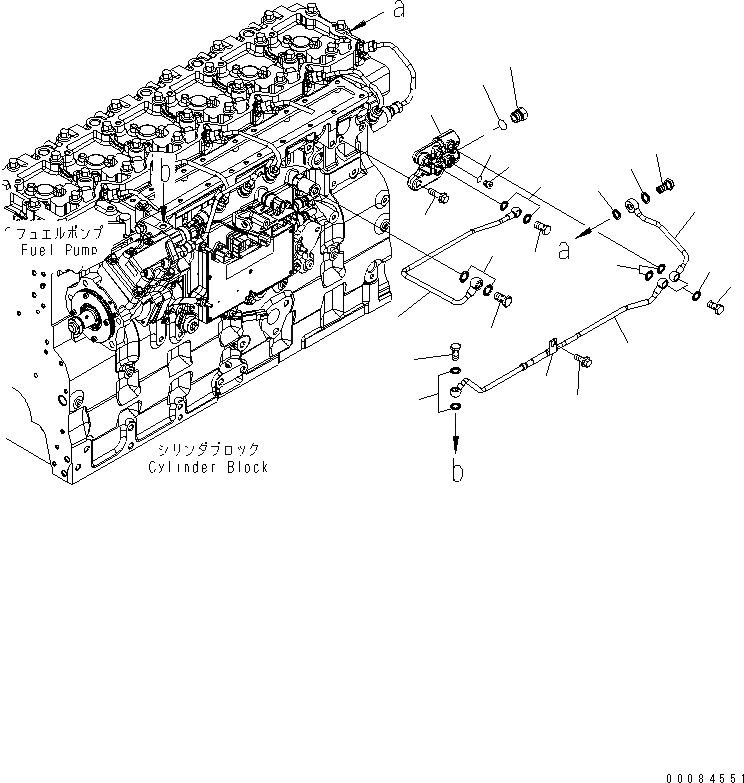 a

b

フュエルポンプ
Fuel Pump

a

シリンダブロック
Cylinder Block

b

00084551