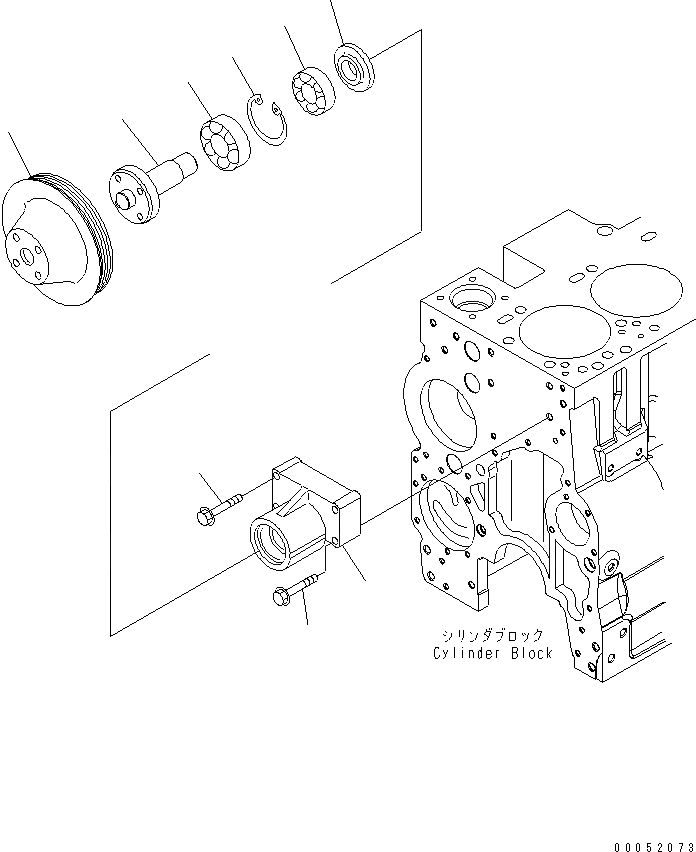 シリンダブロック
Cylinder Block

00052073