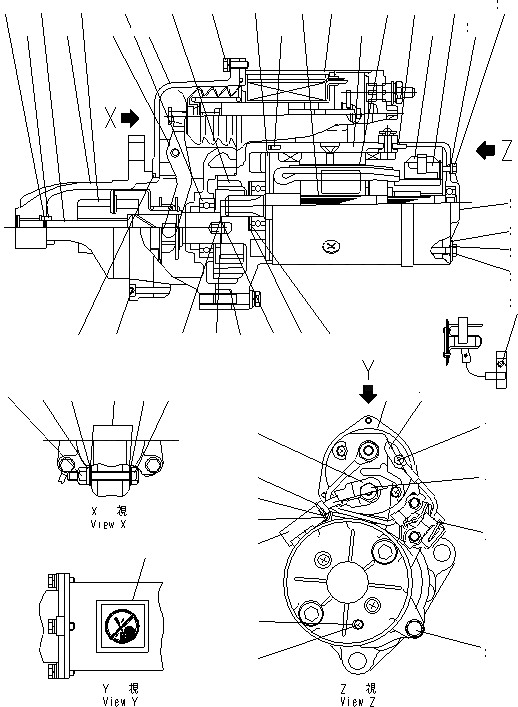 X
Z
Y
X 視
View X
Y 視
View Y
Z 視
View Z