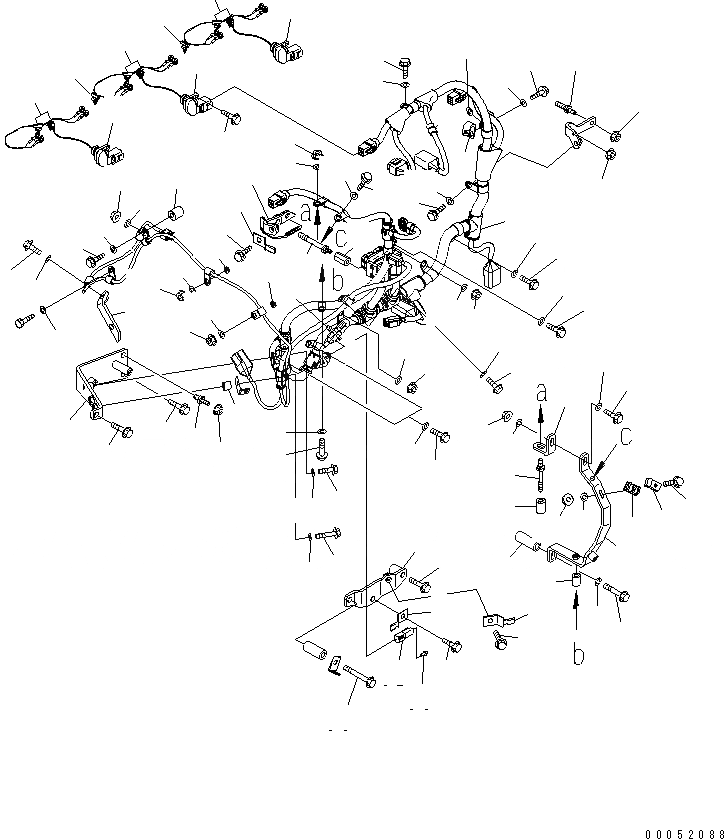 a
c
b
a
c
b
00052088