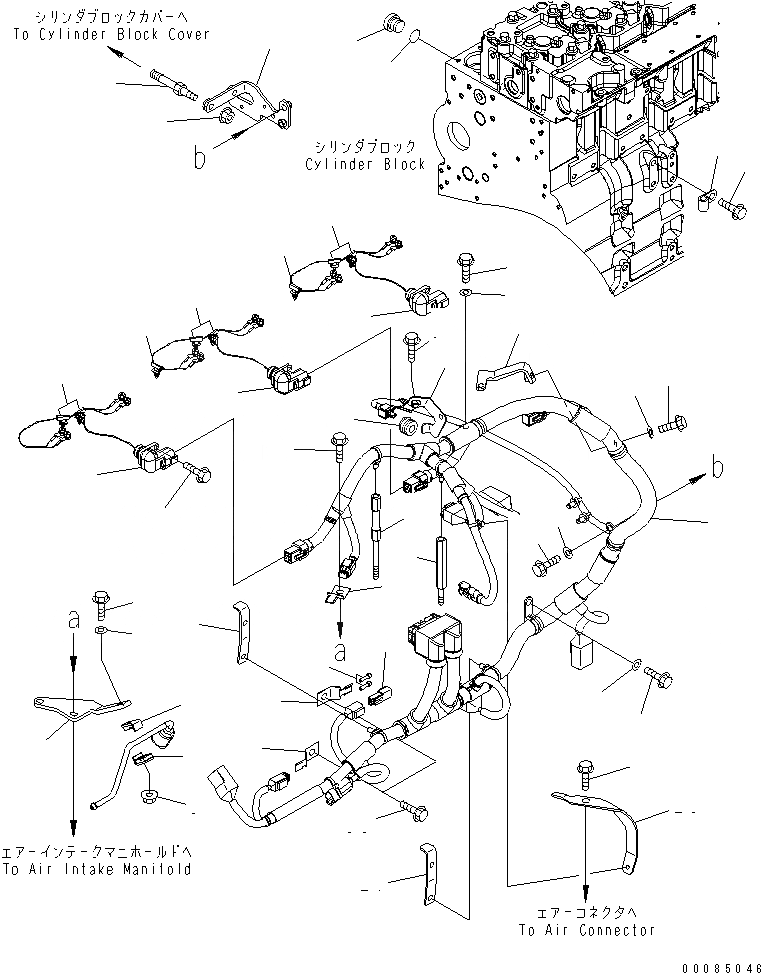 シリンダブロックカバーへ
To Cylinder Block Cover

b

シリンダブロック
Cylinder Block

b

a

a

エアーインテークマニホールドへ
To Air Intake Manifold

エアーコネクタへ
To Air Connector

00085046