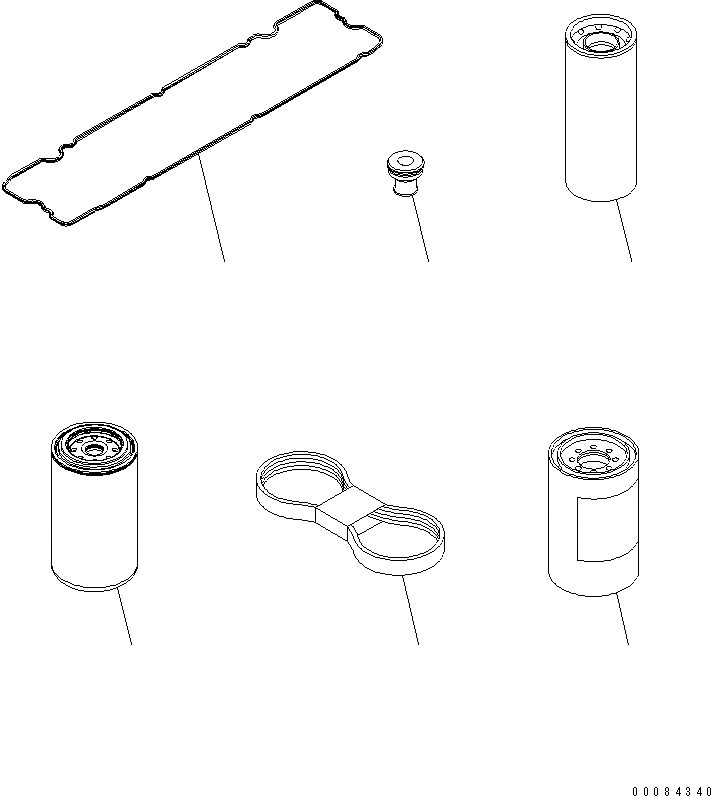 00084340