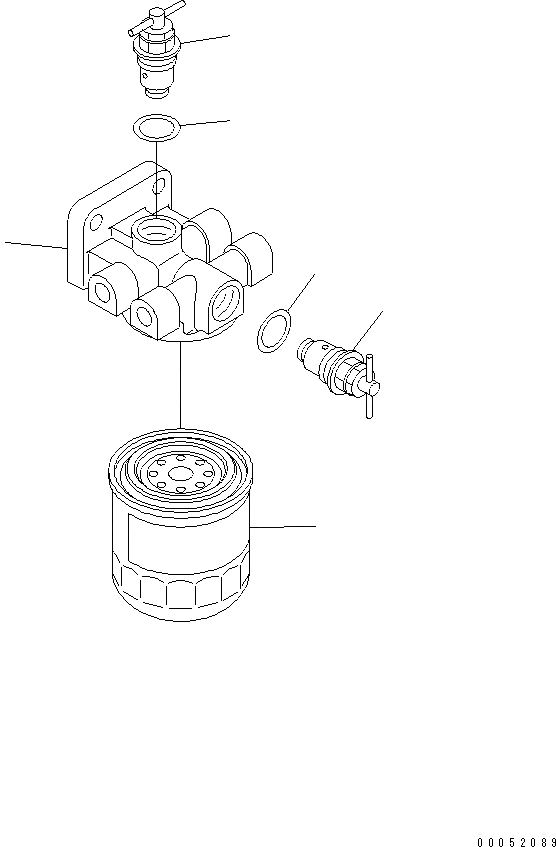 00052089