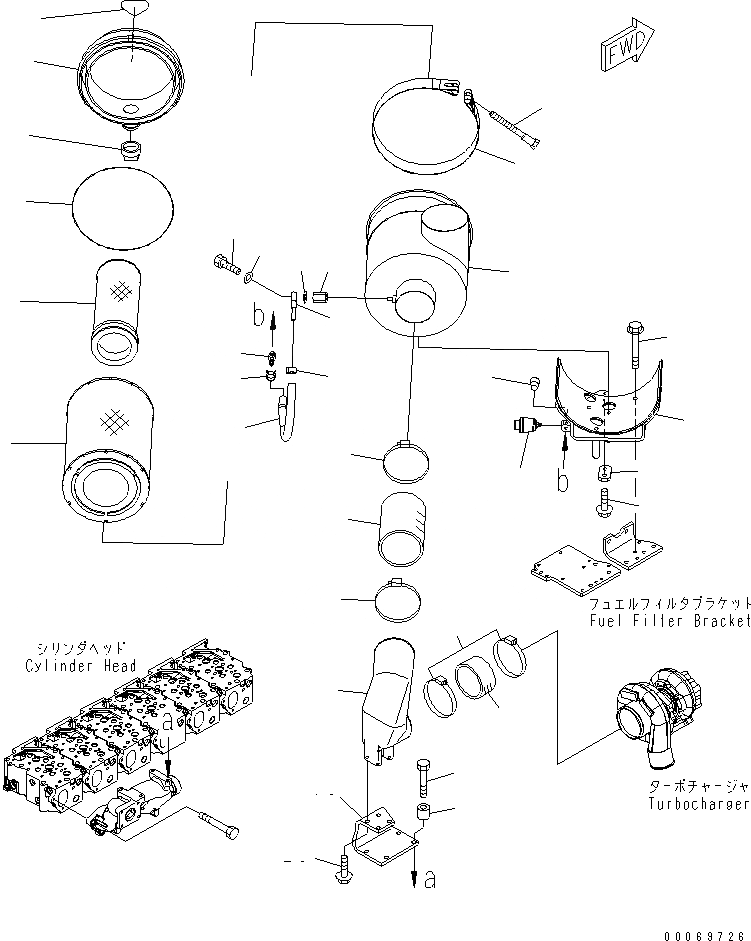 FWD

b

b

フュエルフィルタブラケット
Fuel Filler Bracket

シリンダヘッド
Cylinder Head

a

ターボチャージャ
Turbocharger

a

00069726