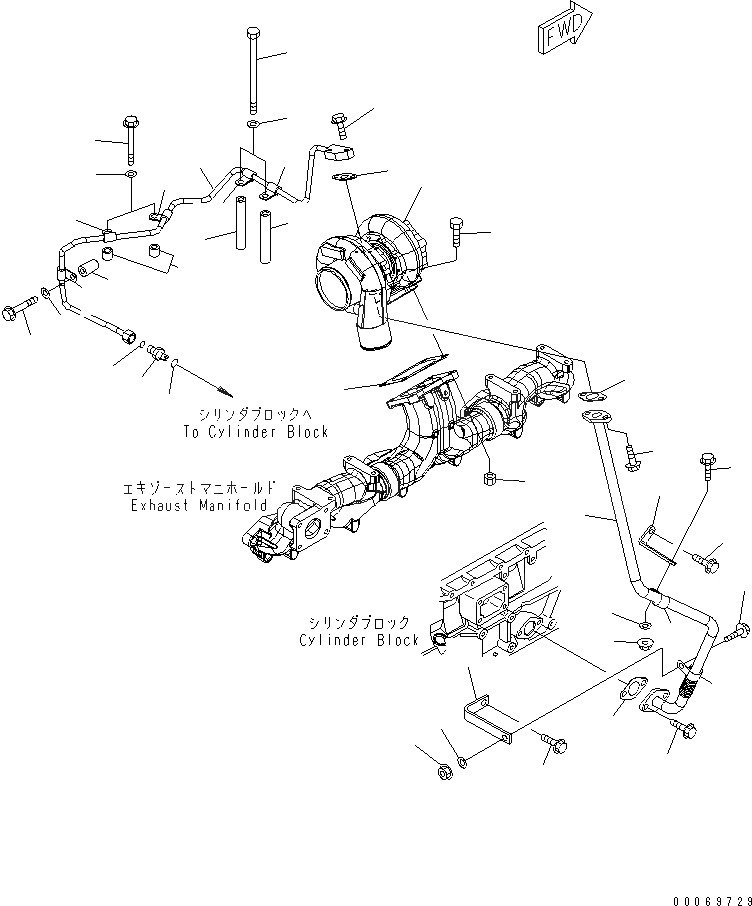 FWD

シリンダブロックへ
To Cylinder Block

エキゾーストマニホールド
Exhaust Manifold

シリンダブロック
Cylinder Block

00069729