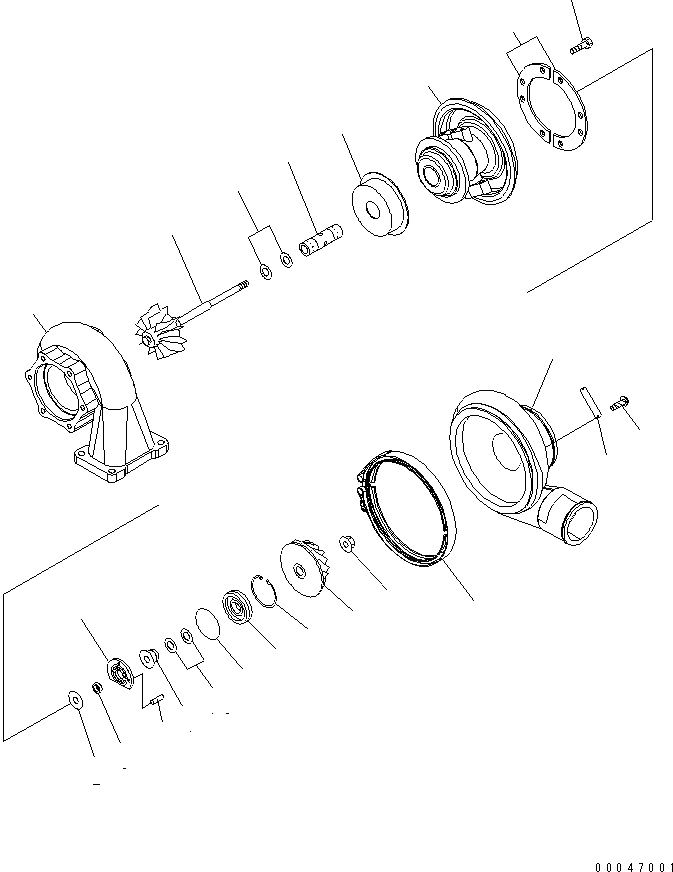 00047001