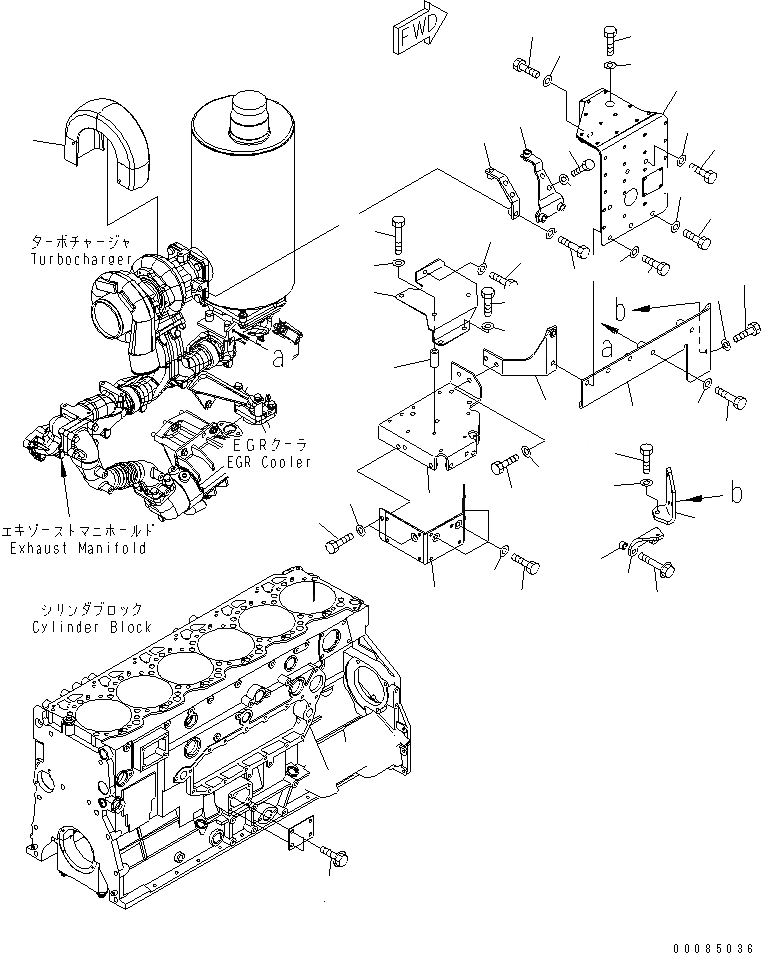 FWD

ターボチャージャ
Turbocharger

a

b

a

EGRクーラ
EGR Cooler

b

エキゾーストマニホールド
Exhaust Manifold

シリンダブロック
Cylinder Block

00085036