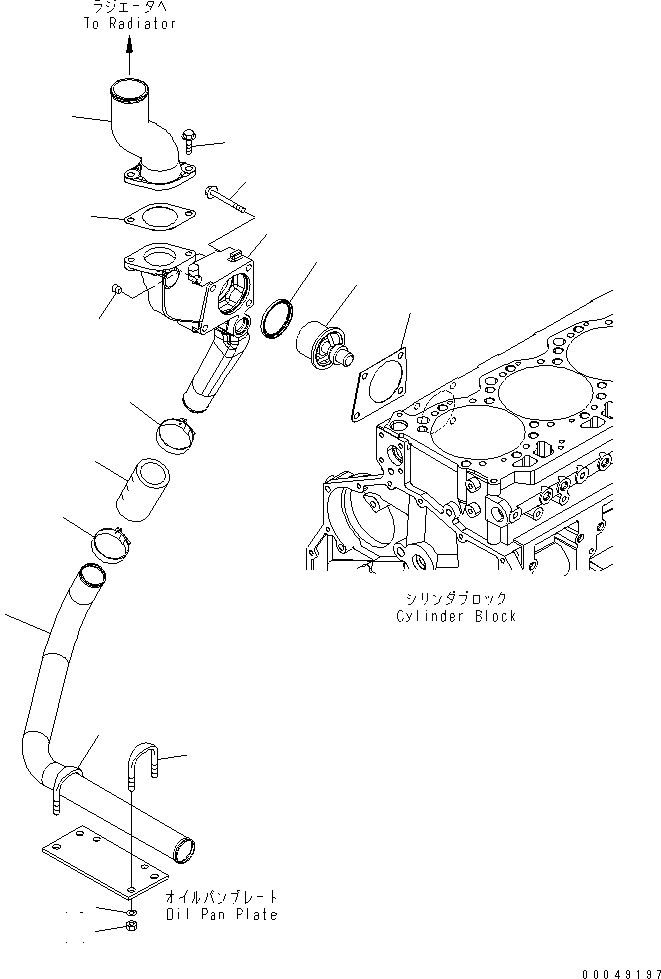 ラジエータへ
To Radiator

シリンダブロック
Cylinder Block

オイルパンプレート
Oil Pan Plate

00049197