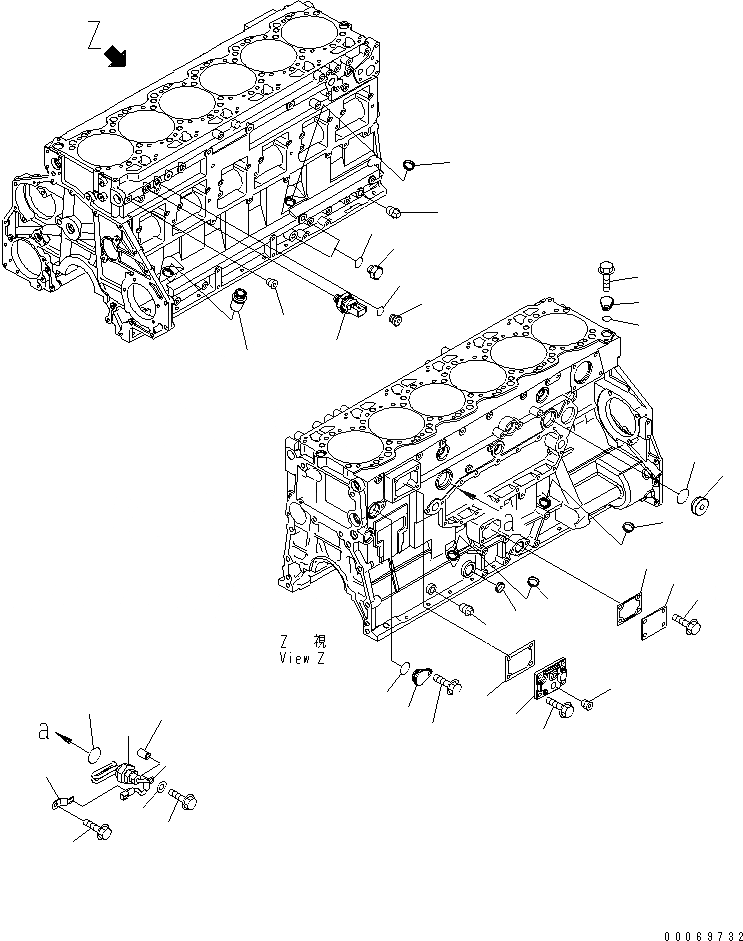 Z

a

Z 視
View Z

a

00069732