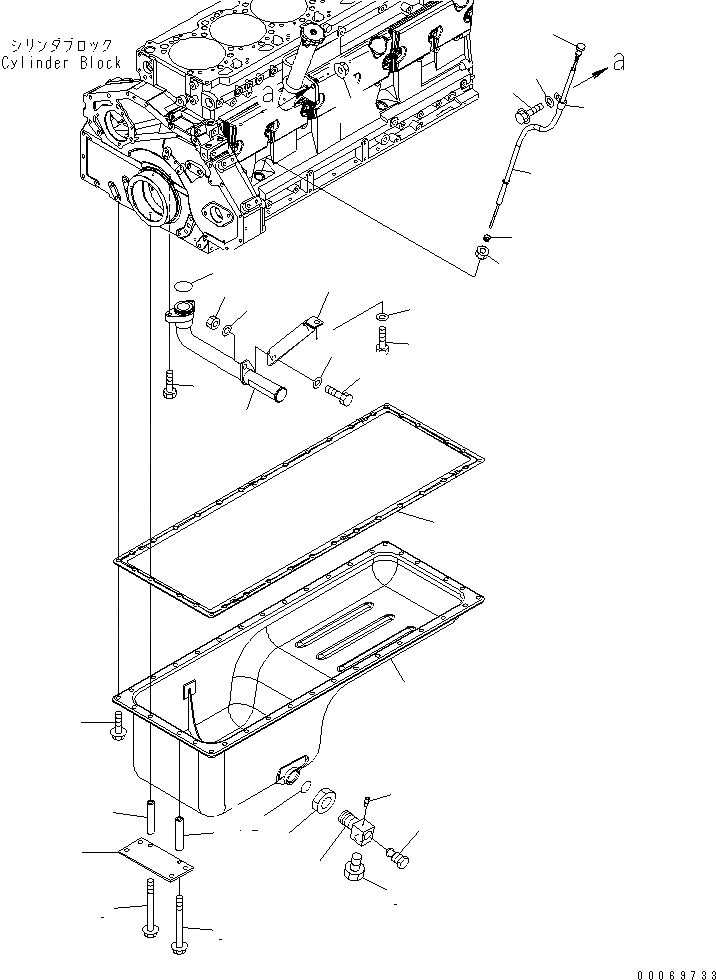 シリンダブロック
Cylinder Block

a

a

00069733