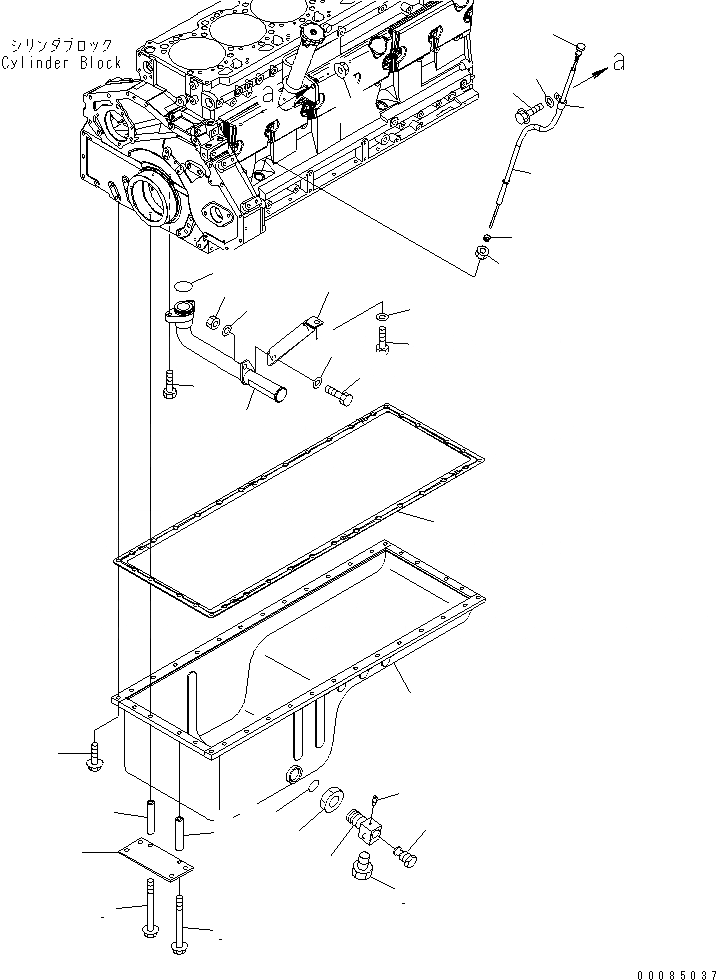 シリンダブロック
Cylinder Block

a

a

00085037