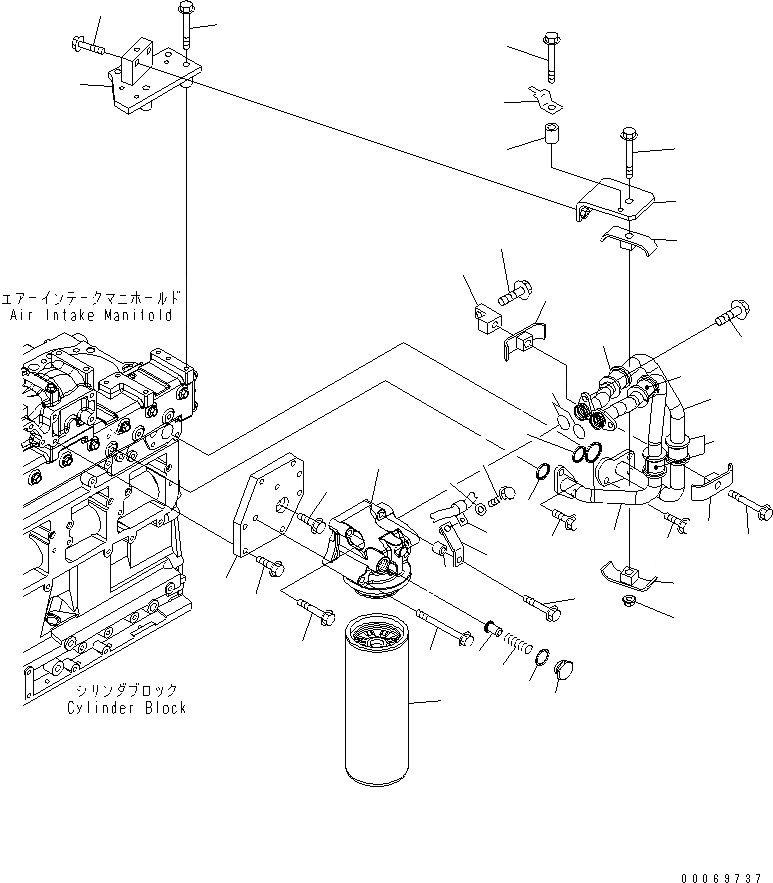 エアーインテークマニホールド
Air Intake Manifold

シリンダブロック
Cylinder Block

00069737